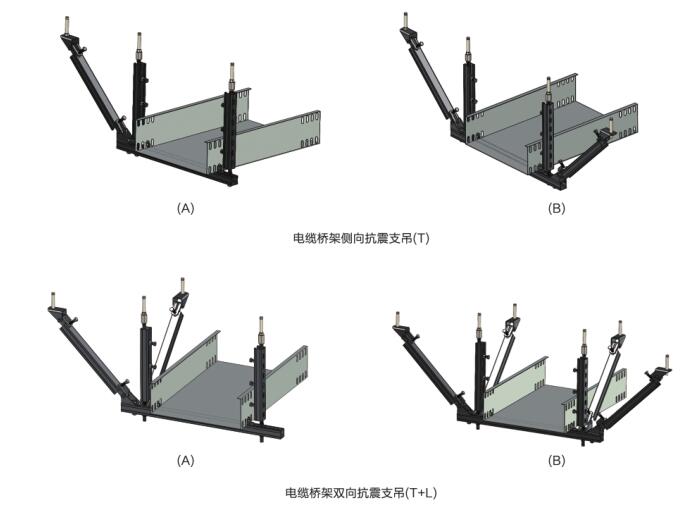 (A)

(B)

电缆桥架侧向抗震支吊(T)

(A)

(B)

电缆桥架双向抗震支吊(T+L)